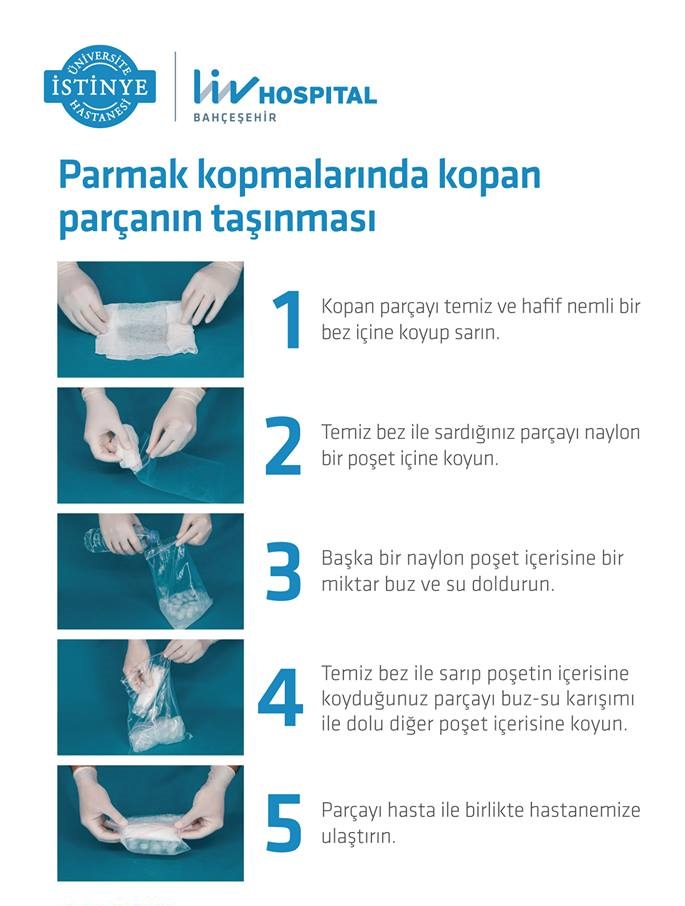 ÜNİVERSİTE İSTİNYE HASTANESİ

liv HOSPITAL
BAHÇEŞEHİR

Parmak kopmalarında kopan parçanın taşınması

1 Kopan parçayı temiz ve hafif nemli bir bez içine koyup sarın.

2 Temiz bez ile sardığınız parçayı naylon bir poşet içine koyun.

3 Başka bir naylon poşet içerisine bir miktar buz ve su doldurun.

4 Temiz bez ile sarıp poşetin içerisine koyduğunuz parçayı buz-su karışımı ile dolu diğer poşet içerisine koyun.

5 Parçayı hasta ile birlikte hastanemize ulaştırın.